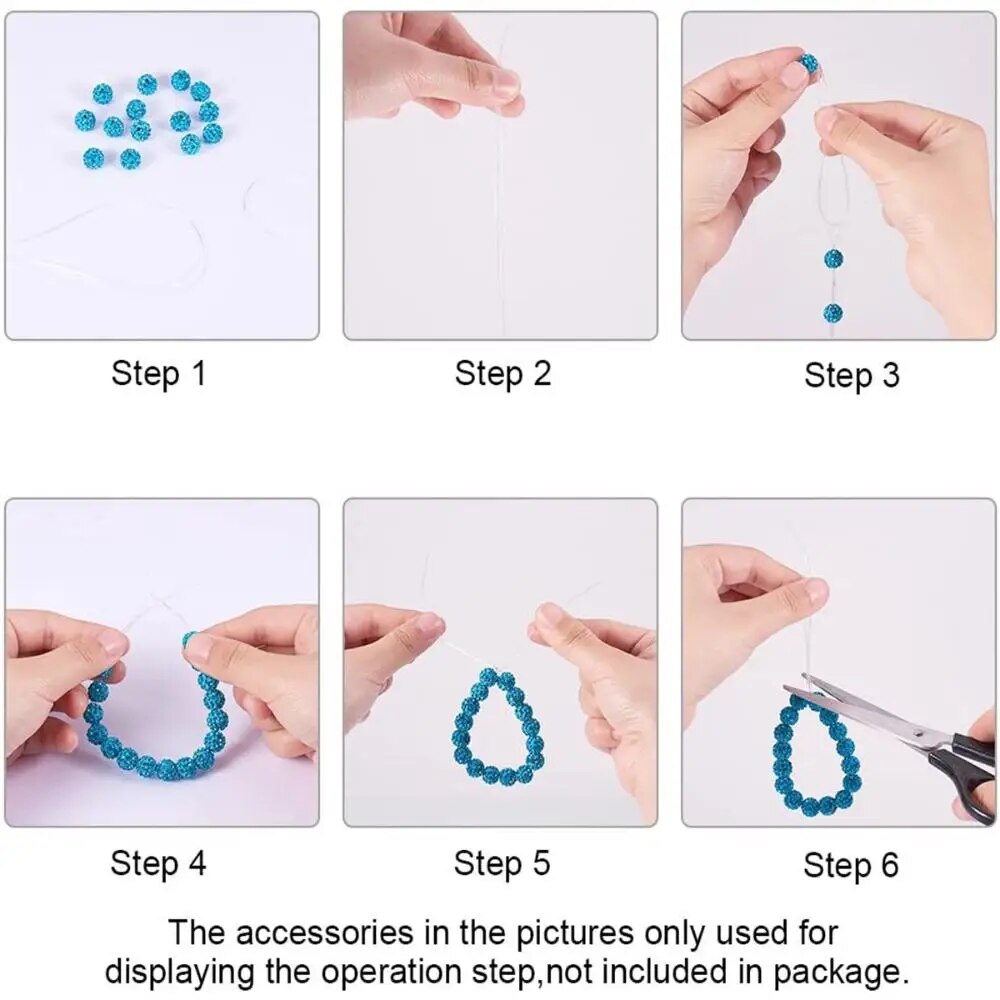 Step 1

Step 2

Step 3

Step 4

Step 5

Step 6

The accessories in the pictures only used for displaying the operation step,not included in package.